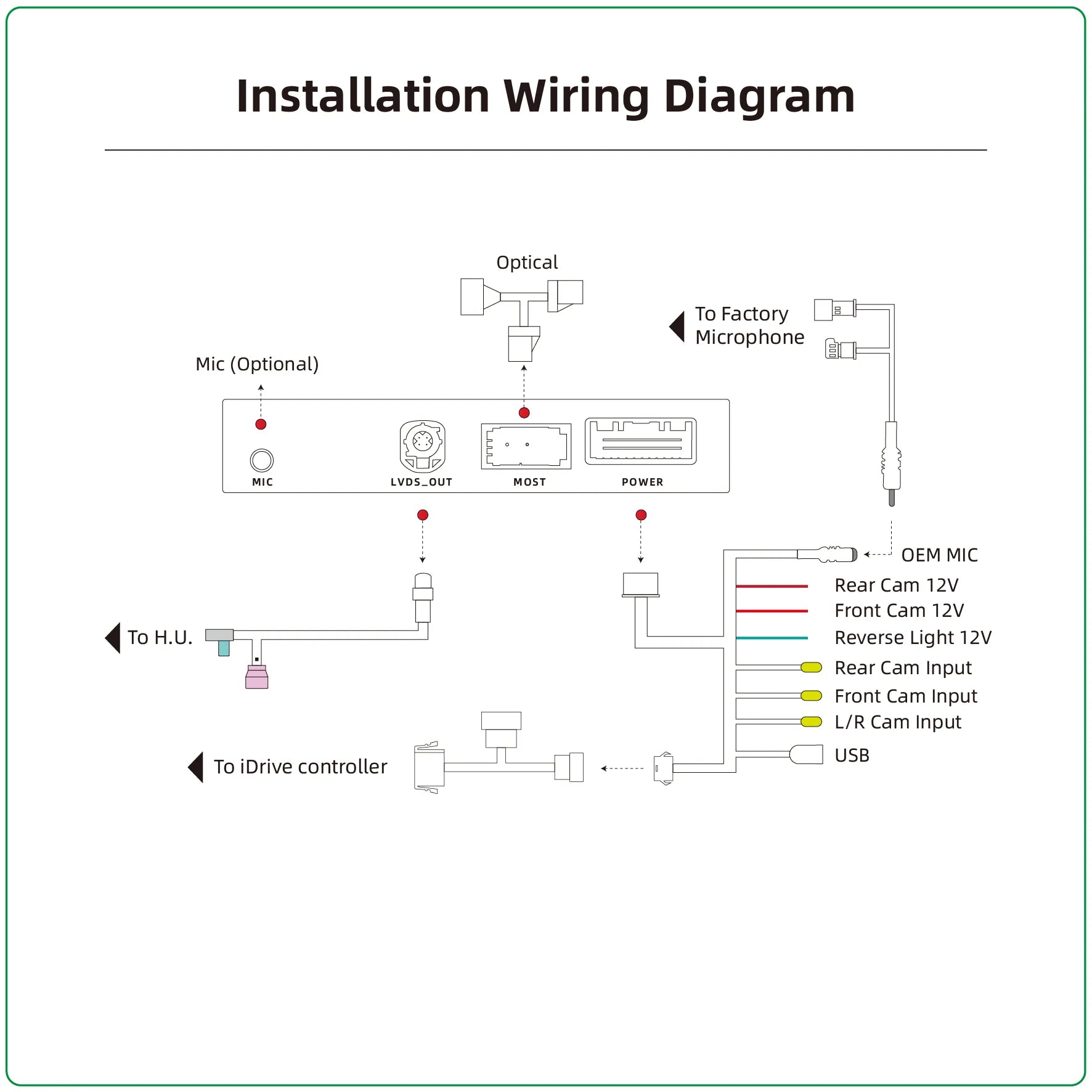 Installation Wiring Diagram

Optical

To Factory Microphone

Mic (Optional)

MIC

LVDS_OUT

MOST

POWER

OEM MIC

Rear Cam 12V

Front Cam 12V

Reverse Light 12V

Rear Cam Input

Front Cam Input

L/R Cam Input

USB

To H.U.

To iDrive controller